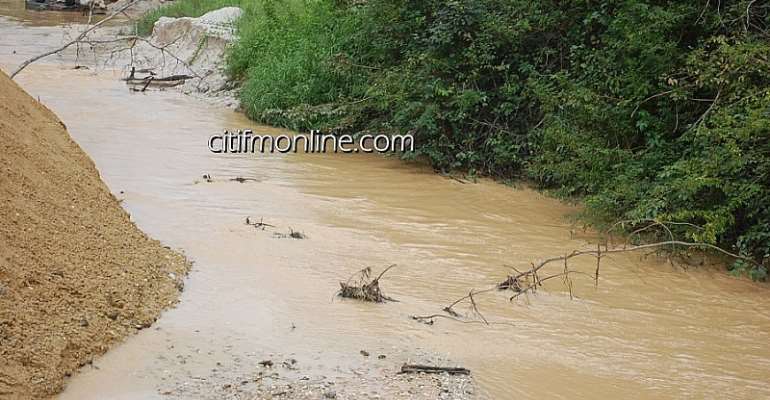 citifmonline.com